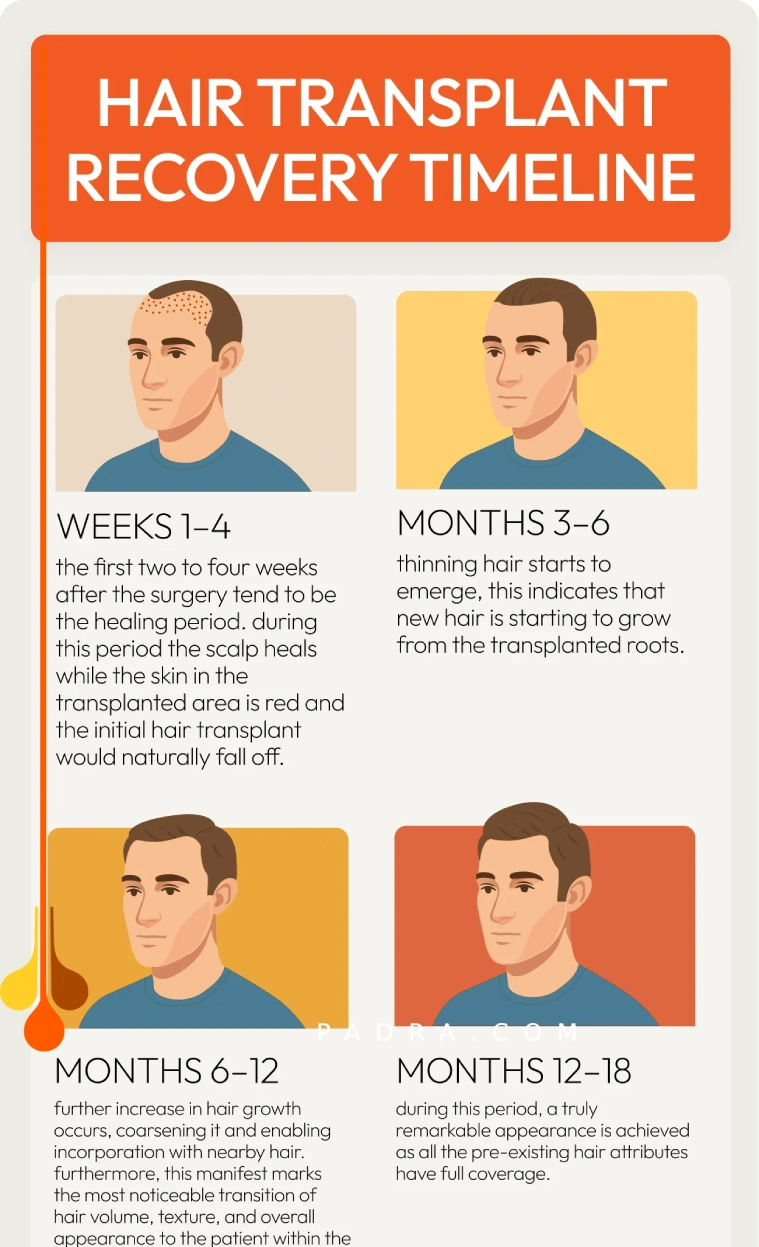 HAIR TRANSPLANT RECOVERY TIMELINE

WEEKS 1–4

the first two to four weeks after the surgery tend to be the healing period. during this period the scalp heals while the skin in the transplanted area is red and the initial hair transplant would naturally fall off.

MONTHS 3–6

thinning hair starts to emerge, this indicates that new hair is starting to grow from the transplanted roots.

PADRA.COM

MONTHS 6–12

further increase in hair growth occurs, coarsening it and enabling incorporation with nearby hair. furthermore, this manifest marks the most noticeable transition of hair volume, texture, and overall appearance to the patient within the

MONTHS 12–18

during this period, a truly remarkable appearance is achieved as all the pre-existing hair attributes have full coverage.