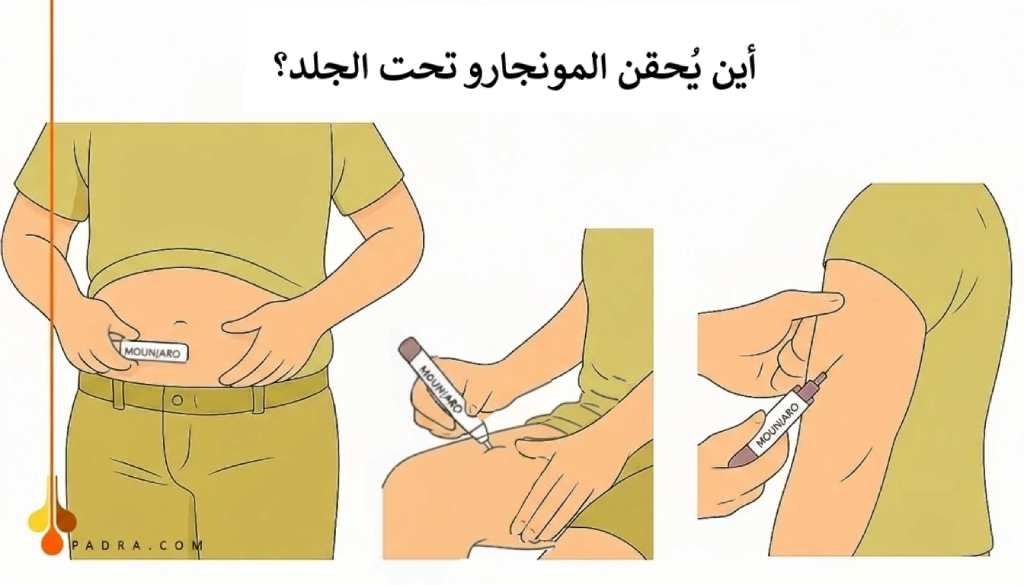 أين يُحقن المونجارو تحت الجلد؟

MOUNJARO

MOUNJARO

MOUNJARO

PADRA.COM